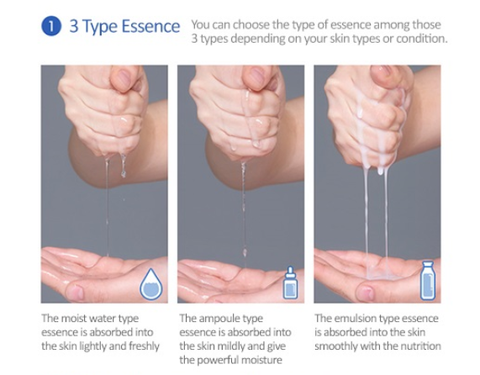 1 3 Type Essence You can choose the type of essence among those 3 types depending on your skin types or condition.

The moist water type essence is absorbed into the skin lightly and freshly

The ampoule type essence is absorbed into the skin mildly and give the powerful moisture

The emulsion type essence is absorbed into the skin smoothly with the nutrition